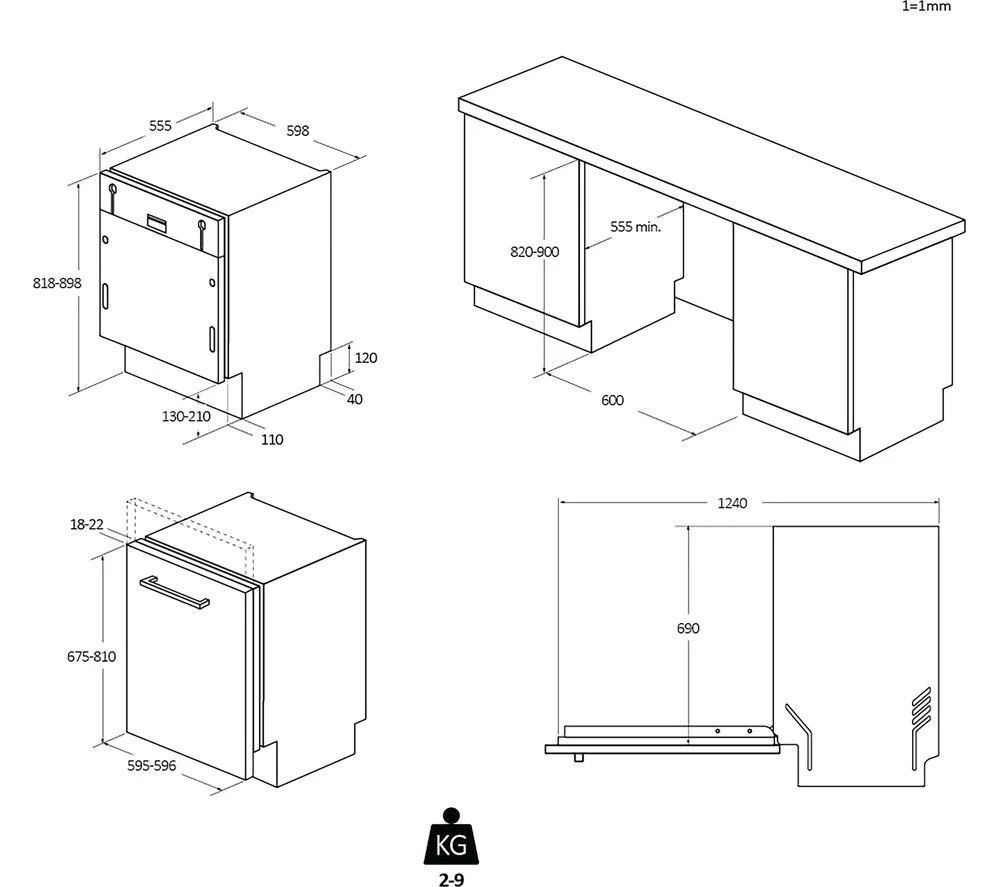 1=1mm

555
598
818-898
120
40
130-210
110

820-900
555 min.
600

18-22
675-810
595-596

1240
690

KG
2-9